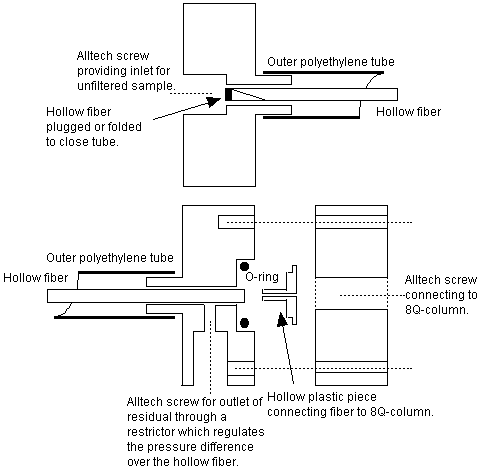 Alltech screw providing inlet for unfiltered sample.

Outer polyethylene tube

Hollow fiber plugged or folded to close tube.

Hollow fiber

Outer polyethylene tube

Hollow fiber

O-ring

Alltech screw connecting to 8Q-column.

Alltech screw for outlet of residual through a restrictor which regulates the pressure difference over the hollow fiber.

Hollow plastic piece connecting fiber to 8Q-column.