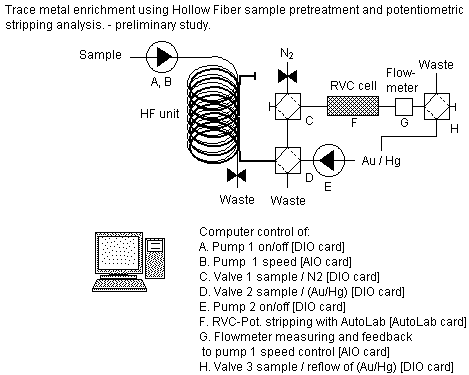 Trace metal enrichment using Hollow Fiber sample pretreatment and potentiometric stripping analysis. - preliminary study.

Sample
A, B
HF unit
$N_2$
RVC cell
Flow-meter
Waste
C
F
G
H
Au / Hg
D
E
Waste
Waste

Computer control of:
A. Pump 1 on/off [DIO card]
B. Pump 1 speed [AIO card]
C. Valve 1 sample / N2 [DIO card]
D. Valve 2 sample / (Au/Hg) [DIO card]
E. Pump 2 on/off [DIO card]
F. RVC-Pot. stripping with AutoLab [AutoLab card]
G. Flowmeter measuring and feedback to pump 1 speed control [AIO card]
H. Valve 3 sample / reflow of (Au/Hg) [DIO card]